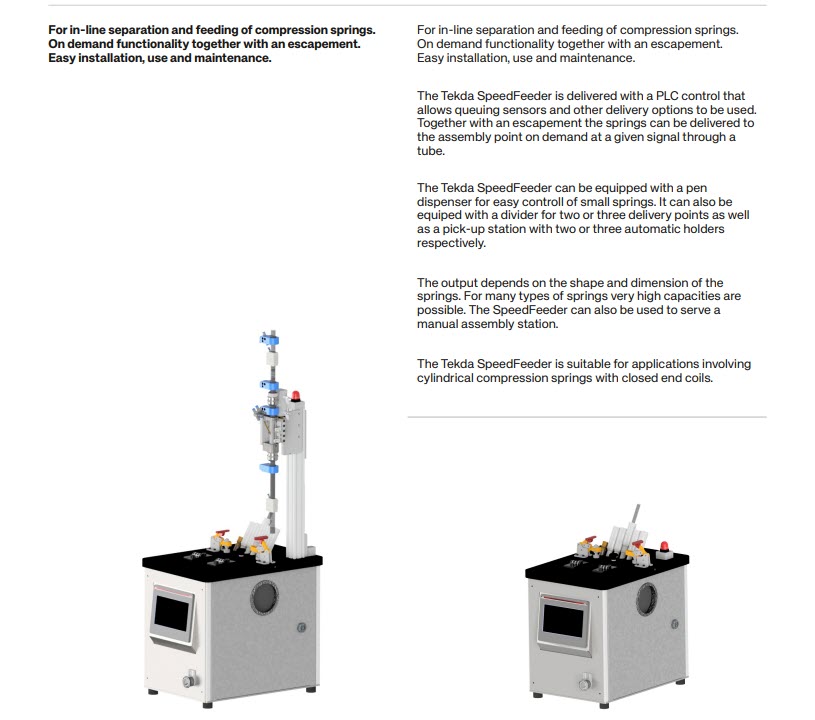 For in-line separation and feeding of compression springs. On demand functionality together with an escapement. Easy installation, use and maintenance.

For in-line separation and feeding of compression springs. On demand functionality together with an escapement. Easy installation, use and maintenance.

The Tekda SpeedFeeder is delivered with a PLC control that allows queuing sensors and other delivery options to be used. Together with an escapement the springs can be delivered to the assembly point on demand at a given signal through a tube.

The Tekda SpeedFeeder can be equipped with a pen dispenser for easy controll of small springs. It can also be equiped with a divider for two or three delivery points as well as a pick-up station with two or three automatic holders respectively.

The output depends on the shape and dimension of the springs. For many types of springs very high capacities are possible. The SpeedFeeder can also be used to serve a manual assembly station.

The Tekda SpeedFeeder is suitable for applications involving cylindrical compression springs with closed end coils.